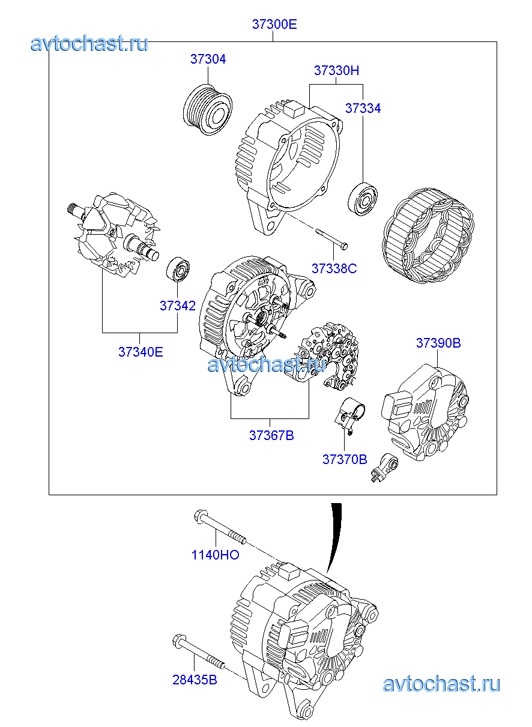 37300E

avtochast.ru

37304

37330H

37334

37338C

37342

37340E

avtochast.ru

37390B

37367B

37370B

1140HO

28435B

avtochast.ru