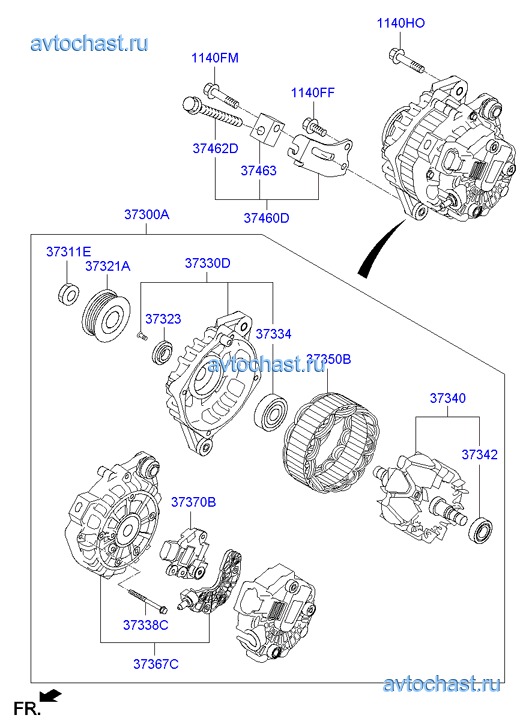 avtochast.ru

1140HO

1140FM

1140FF

37462D

37463

37460D

37300A

37311E

37321A

37330D

37323

37334

avtochast.ru

37350B

37340

37342

37370B

37338C

37367C

avtochast.ru

FR.