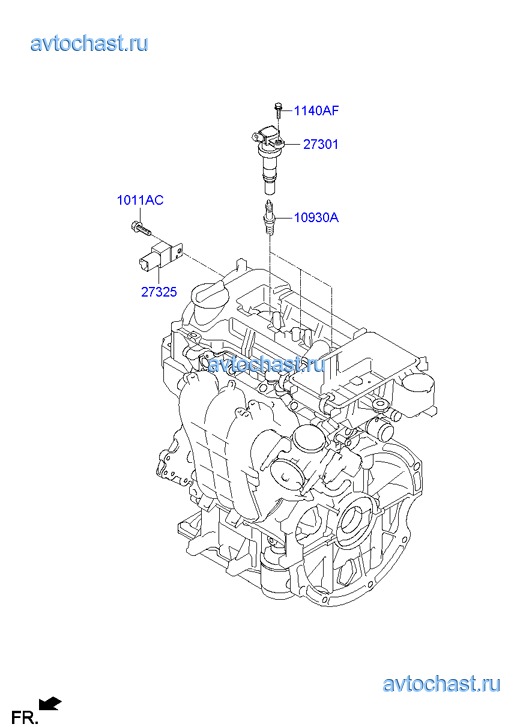 avtochast.ru

1140AF
27301
1011AC
10930A
27325

avtochast.ru

avtochast.ru

FR.