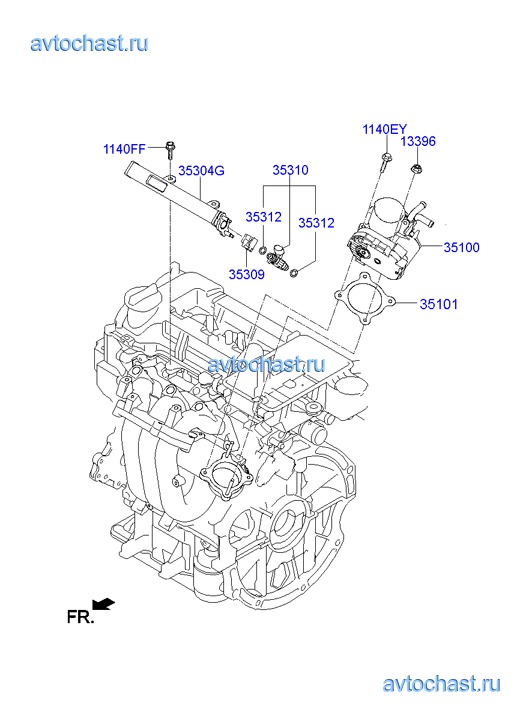 avtochast.ru

1140EY
13396
1140FF
35304G
35310
35312
35312
35100
35309
35101

avtochast.ru

FR.

avtochast.ru