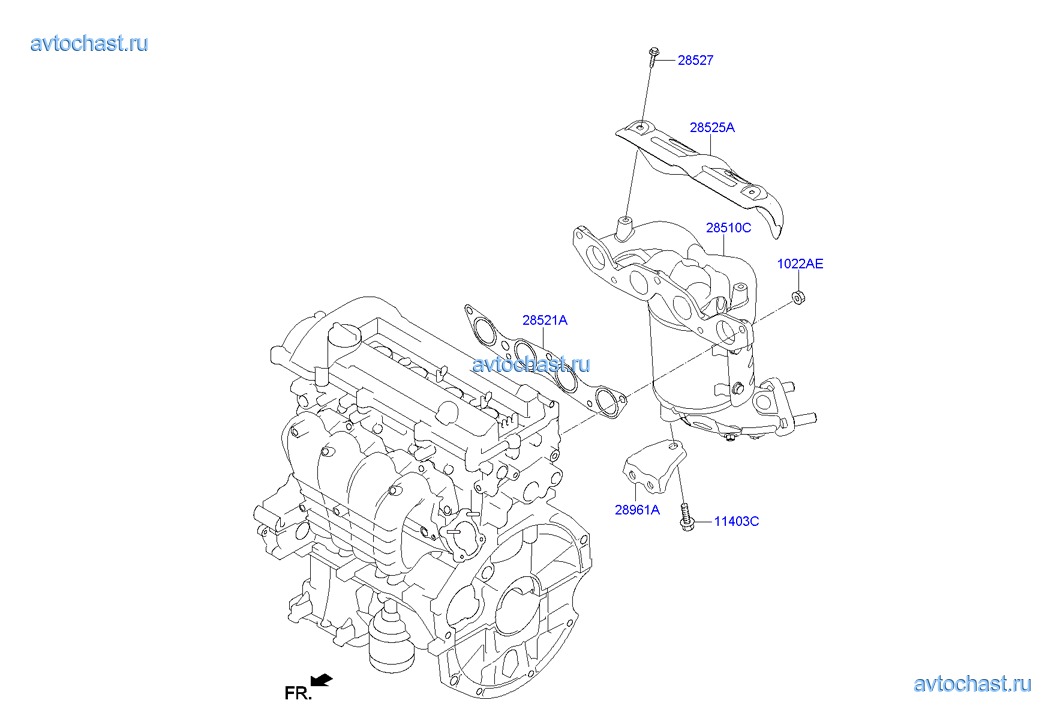 avtochast.ru

28527

28525A

28510C

1022AE

28521A

avtochast.ru

28961A

11403C

FR.

avtochast.ru