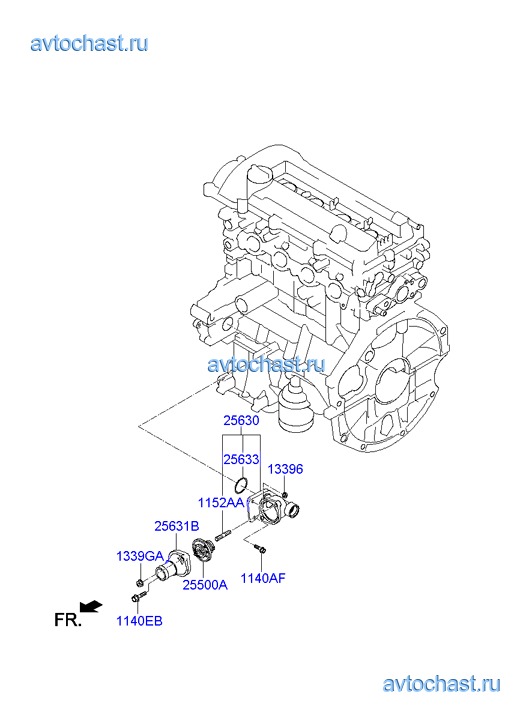 avtochast.ru

avtochast.ru

25630

25633

13396

1152AA

25631B

1339GA

25500A

1140AF

FR.

1140EB

avtochast.ru