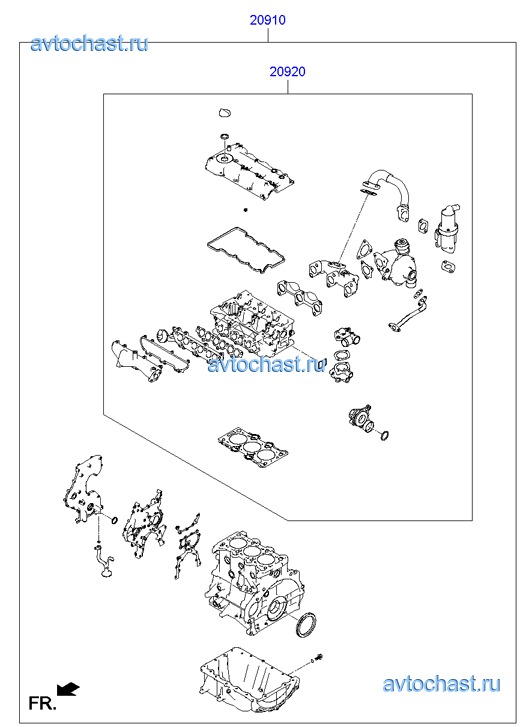 20910

avtochast.ru

20920

avtochast.ru

avtochast.ru

FR.