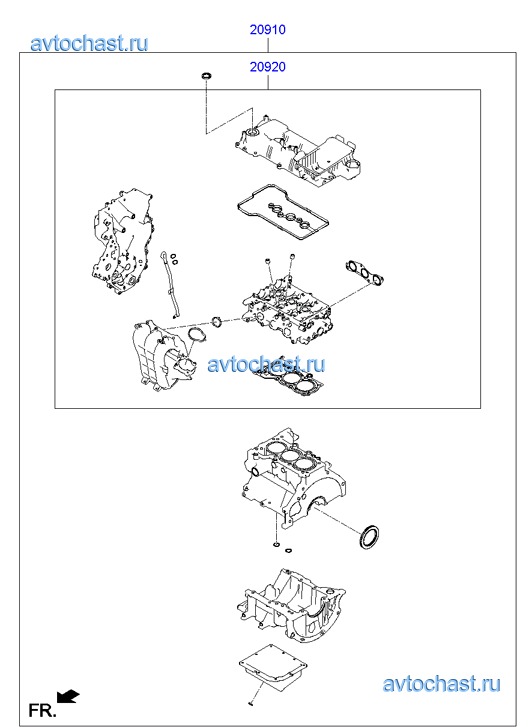 avtochast.ru

20910

20920

avtochast.ru

avtochast.ru

FR.