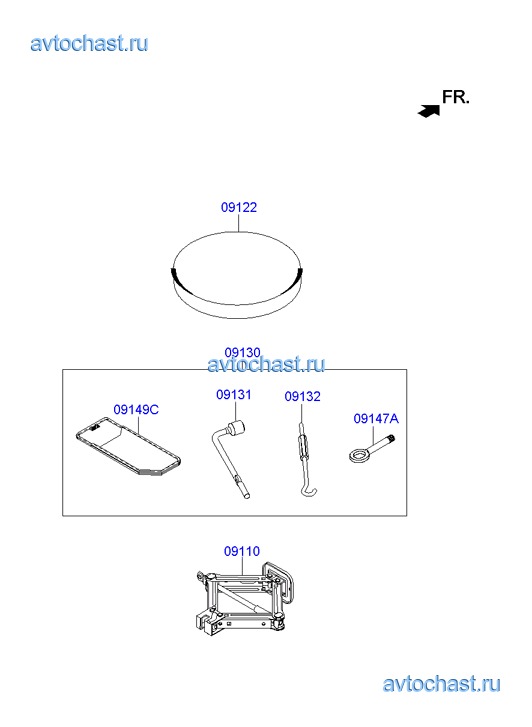 avtochast.ru

FR.

09122

09130
avtochast.ru

09149C

09131

09132

09147A

09110

avtochast.ru