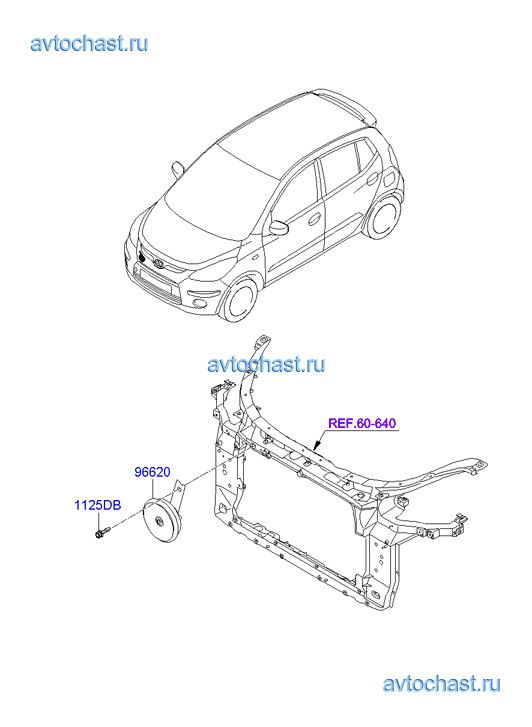 avtochast.ru

avtochast.ru

REF.60-640

96620

1125DB

avtochast.ru