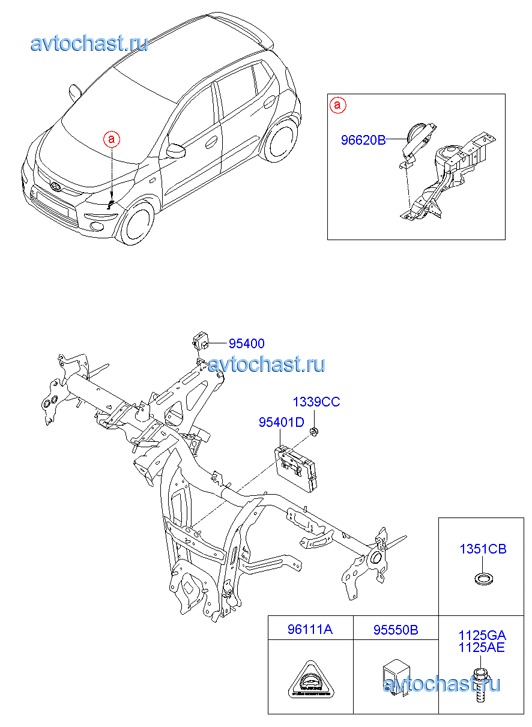 avtochast.ru

a

a

96620B

95400

avtochast.ru

1339CC

95401D

1351CB

96111A

95550B

1125GA
1125AE

avtochast.ru