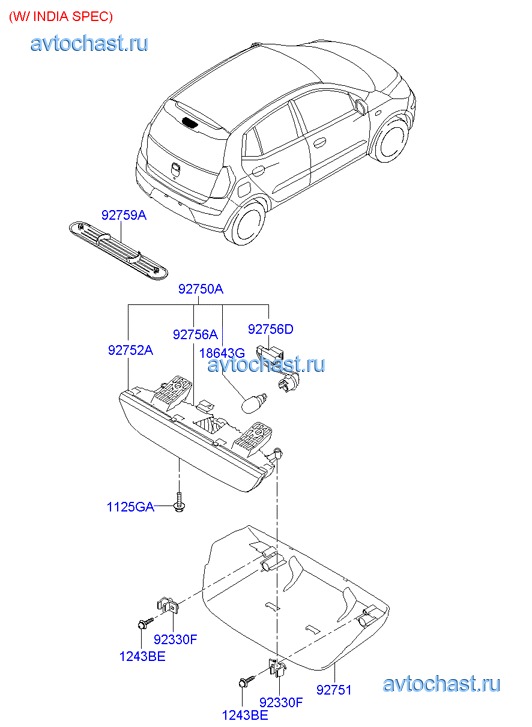 (W/ INDIA SPEC)

avtochast.ru

92759A

92750A

92756A

92756D

92752A

18643G

avtochast.ru

1125GA

92330F

1243BE

92330F

92751

1243BE

avtochast.ru