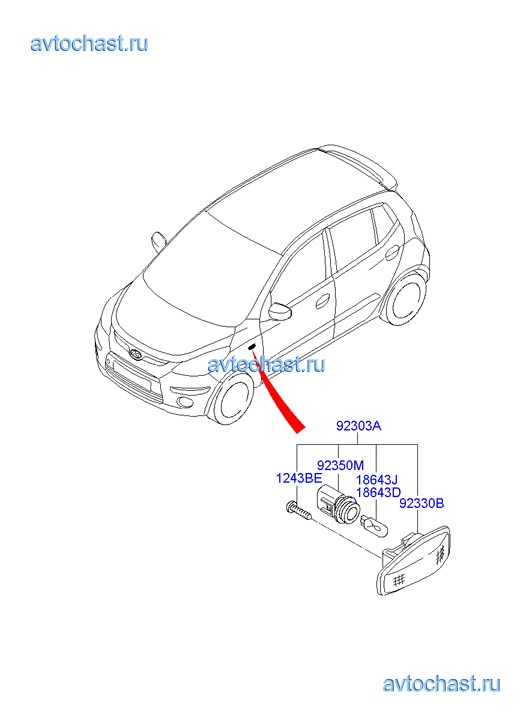 avtochast.ru

avtochast.ru

92303A

92350M

1243BE

18643J
18643D

92330B

avtochast.ru