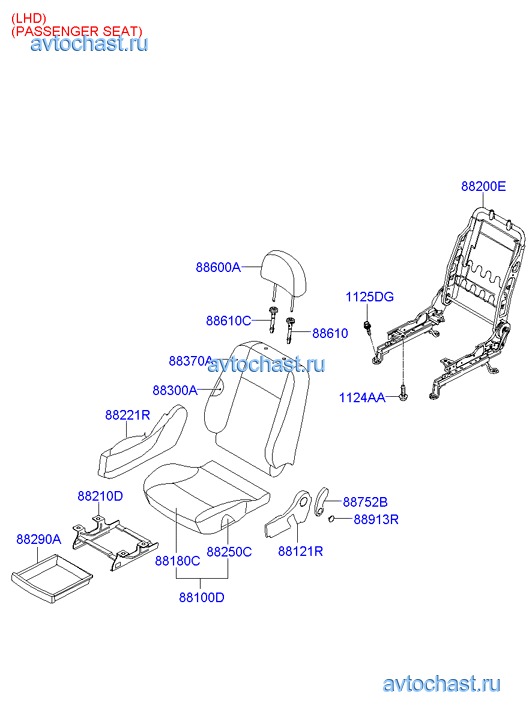 (LHD)
(PASSENGER SEAT)
avtochast.ru

88200E

88600A

1125DG

88610C
88610

88370A
avtochast.ru

88300A

1124AA

88221R

88210D
88752B
88913R

88290A
88180C
88250C
88121R

88100D

avtochast.ru