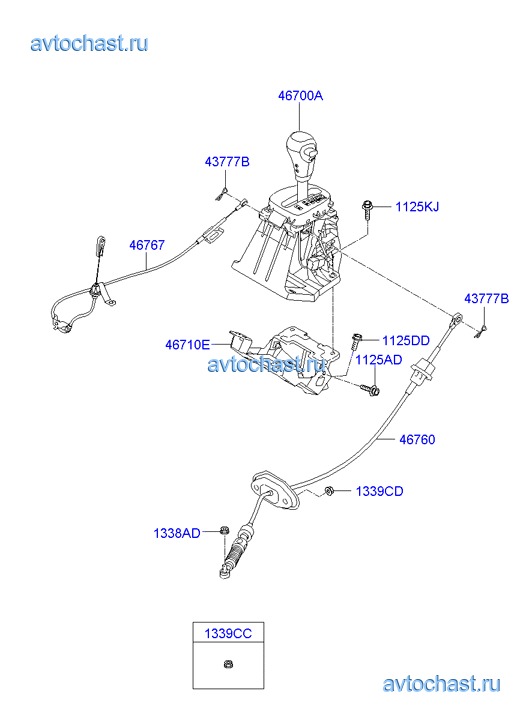 avtochast.ru

46700A

43777B

1125KJ

46767

43777B

46710E

1125DD

avtochast.ru

1125AD

46760

1339CD

1338AD

1339CC

avtochast.ru