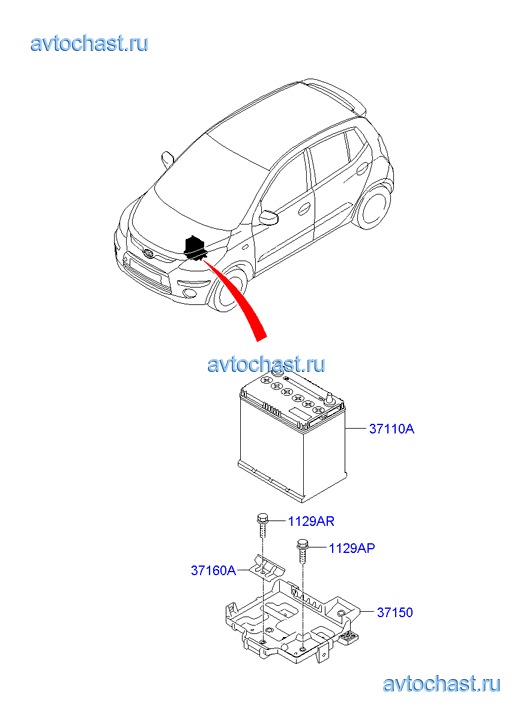 avtochast.ru

avtochast.ru

37110A

1129AR

1129AP

37160A

37150

avtochast.ru