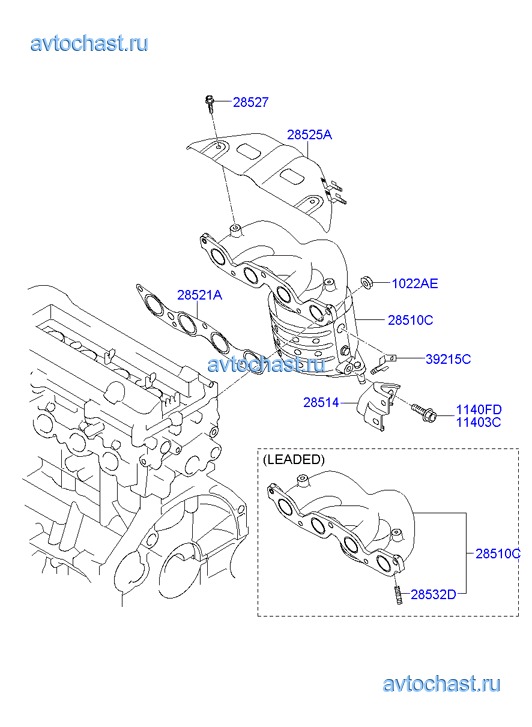 avtochast.ru

28527
28525A
1022AE
28521A
28510C
avtochast.ru
39215C
28514
1140FD
11403C

(LEADED)
28510C
28532D

avtochast.ru