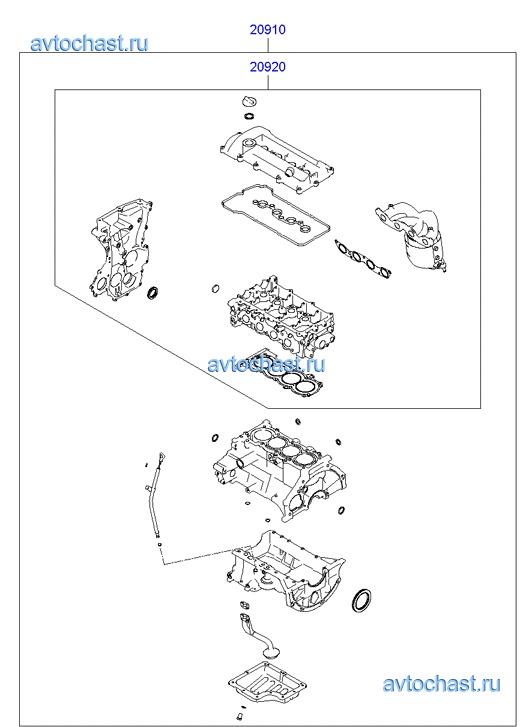 avtochast.ru

20910

20920

avtochast.ru

avtochast.ru