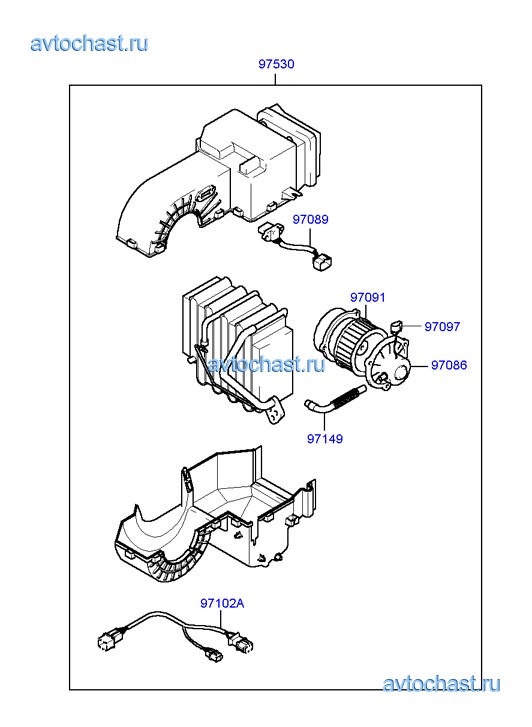 avtochast.ru

97530

97089

97091

97097

avtochast.ru

97086

97149

97102A

avtochast.ru