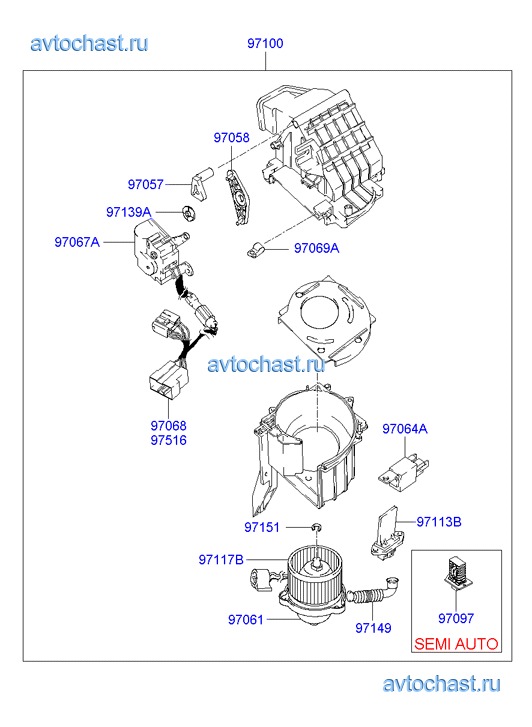 avtochast.ru

97100

97058

97057

97139A

97067A

97069A

avtochast.ru

97068
97516

97064A

97151

97113B

97117B

97061

97149

97097

SEMI AUTO

avtochast.ru