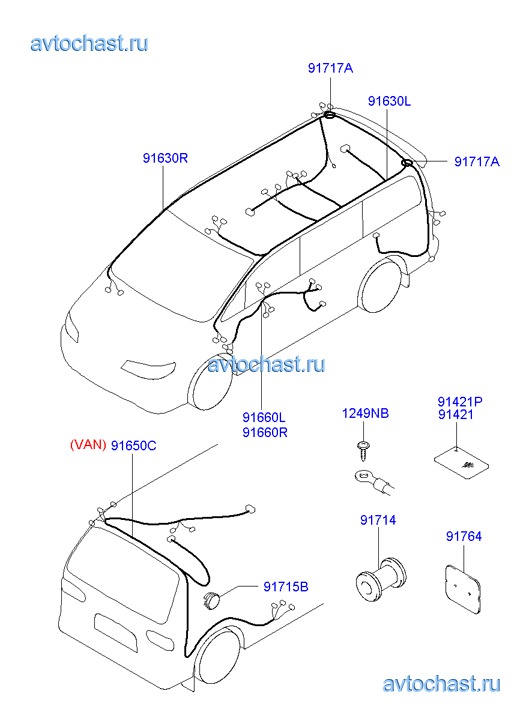 avtochast.ru

91717A

91630L

91630R

91717A

avtochast.ru

91660L
91660R

1249NB

91421P
91421

(VAN) 91650C

91714

91764

91715B

avtochast.ru