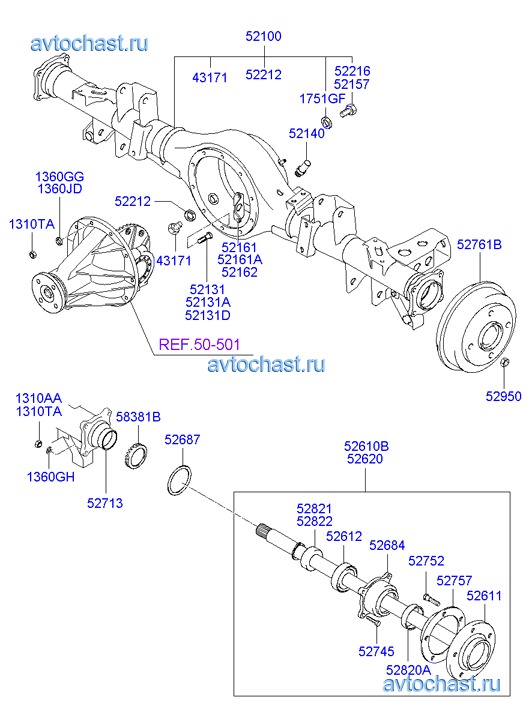 avtochast.ru

52100
43171
52212
52216
52157
1751GF
52140
1360GG
1360JD
1310TA
52212
43171
52161
52161A
52162
52131
52131A
52131D
52761B
REF.50-501
avtochast.ru
52950
1310AA
1310TA
58381B
52687
1360GH
52713
52610B
52620
52821
52822
52612
52684
52752
52757
52611
52745
52820A
avtochast.ru