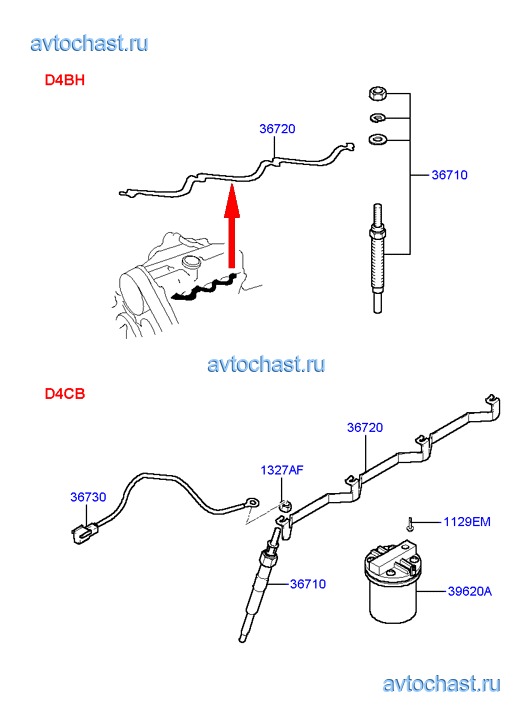 avtochast.ru

D4BH

36720

36710

avtochast.ru

D4CB

36720

1327AF

36730

1129EM

36710

39620A

avtochast.ru