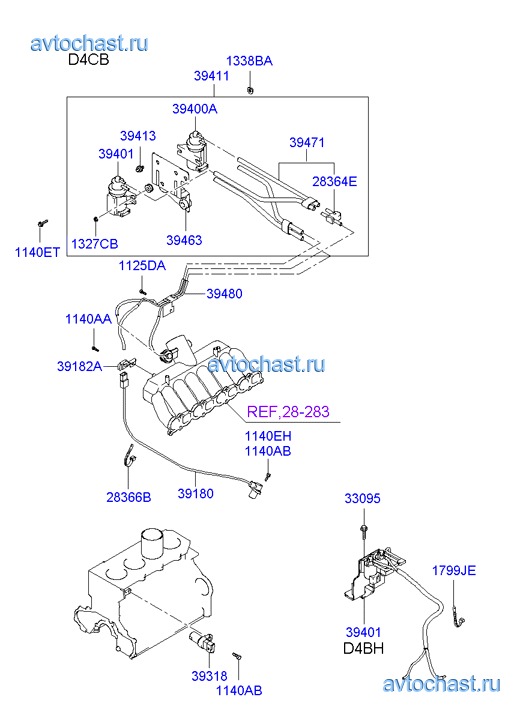 avtochast.ru
D4CB
1338BA
39411
39400A
39413
39401
39471
28364E
1140ET
1327CB
39463
1125DA
39480
1140AA
39182A
avtochast.ru
REF,28-283
1140EH
1140AB
28366B
39180
33095
1799JE
39401
D4BH
39318
1140AB
avtochast.ru