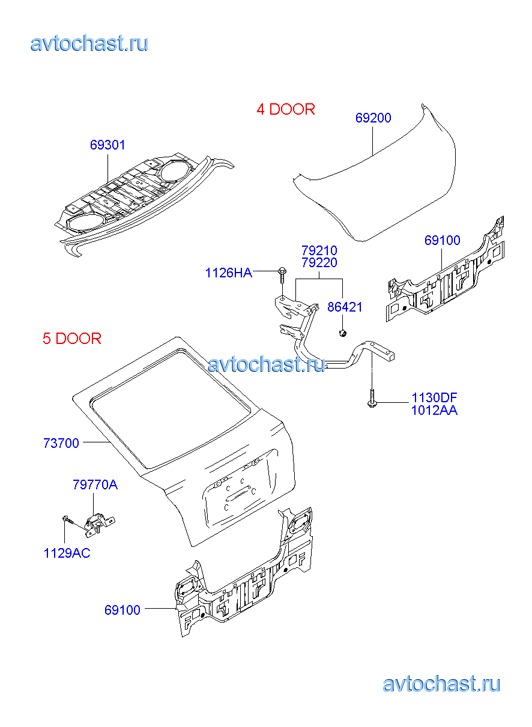 avtochast.ru

4 DOOR

69200

69301

69100

79210
79220

1126HA

86421

5 DOOR

avtochast.ru

1130DF
1012AA

73700

79770A

1129AC

69100

avtochast.ru