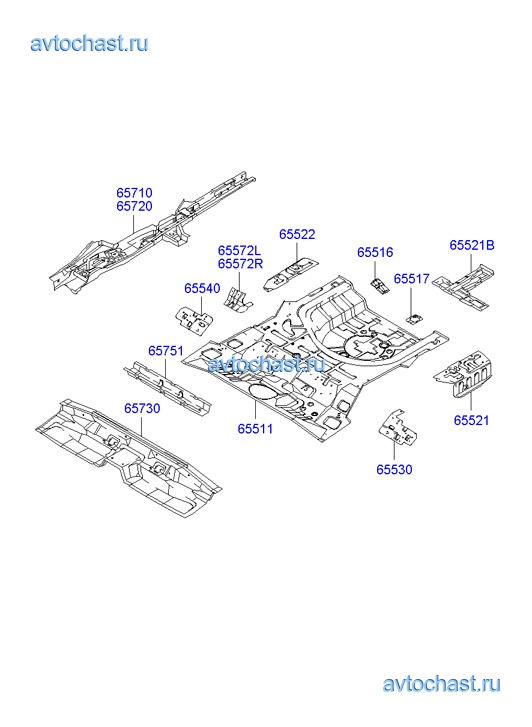 avtochast.ru

65710
65720

65522

65572L
65572R

65516

65521B

65540

65517

65751

avtochast.ru

65730

65511

65521

65530

avtochast.ru