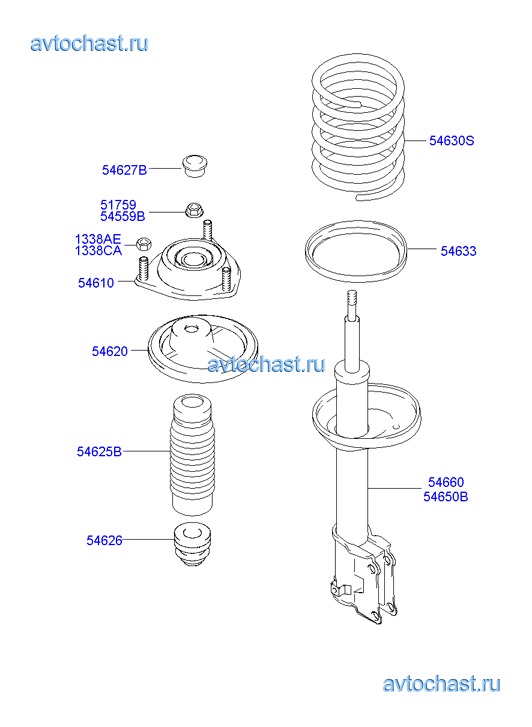 avtochast.ru

54630S

54627B

51759
54559B

1338AE
1338CA

54633

54610

54620

avtochast.ru

54625B

54660
54650B

54626

avtochast.ru