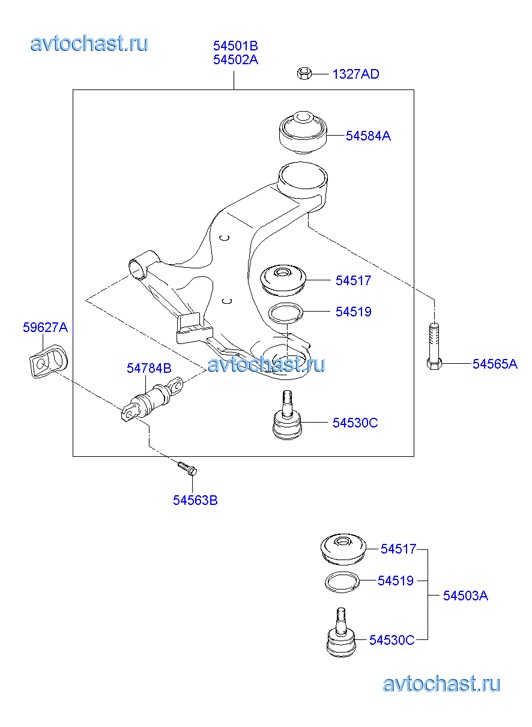 avtochast.ru

54501B
54502A

1327AD

54584A

54517

54519

59627A

54784B

avtochast.ru

54565A

54530C

54563B

54517

54519

54503A

54530C

avtochast.ru