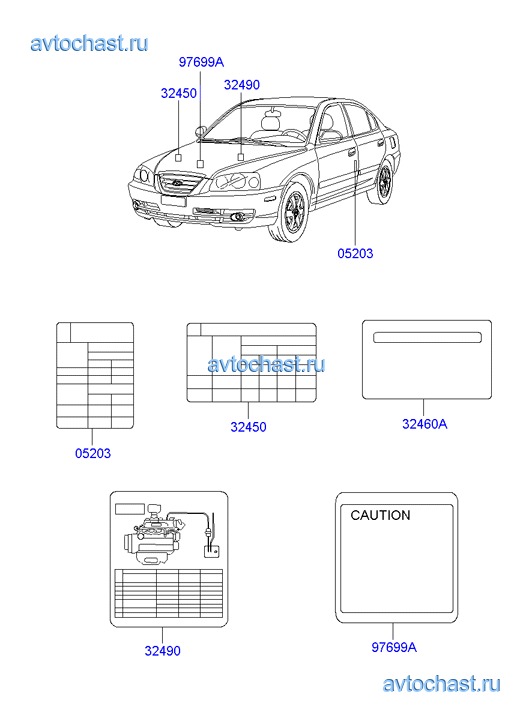 avtochast.ru

97699A
32450
32490
05203

avtochast.ru

05203
32450
32460A

CAUTION

32490
97699A

avtochast.ru