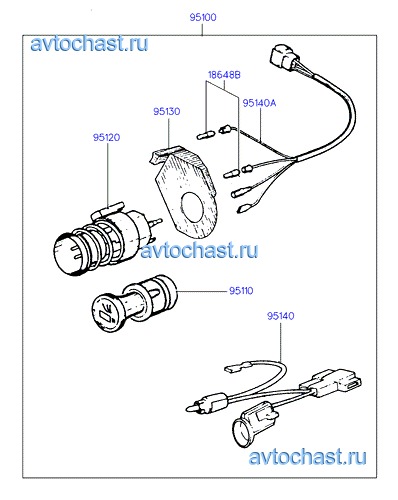 95100

avtochast.ru

18648B

95140A

95130

95120

avtochast.ru

95110

95140

avtochast.ru