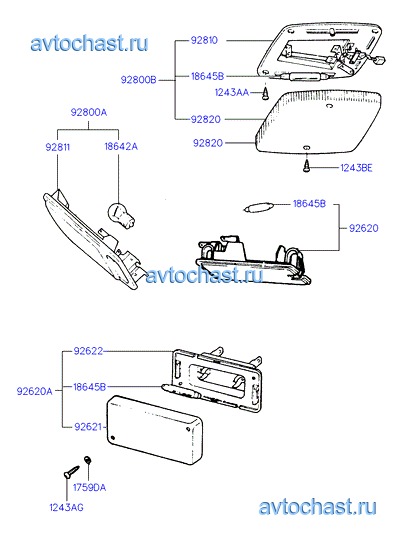 avtochast.ru

92810
92800B
18645B
1243AA
92820
92820
1243BE

92800A
92811
18642A

18645B
92620

avtochast.ru

92622
92620A
18645B
92621

1759DA
1243AG

avtochast.ru