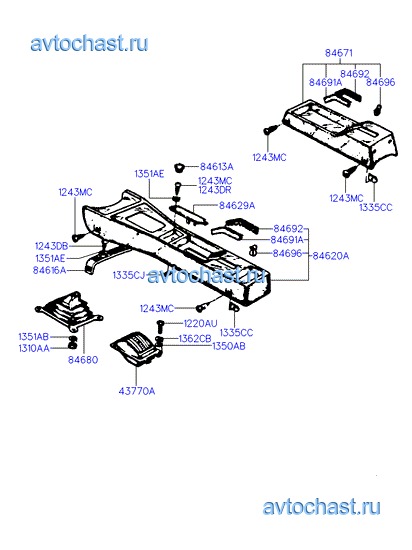 avtochast.ru

84671
84692
84691A
84696
1243MC
1243MC
1335CC

84613A
1351AE
1243MC
1243DR
1243MC
84629A
84692
84691A
84696
84620A
1243DB
1351AE
84616A
1335CJ
avtochast.ru
1243MC
1335CC
1220AU
1362CB
1350AB
1351AB
1310AA
84680
43770A

avtochast.ru