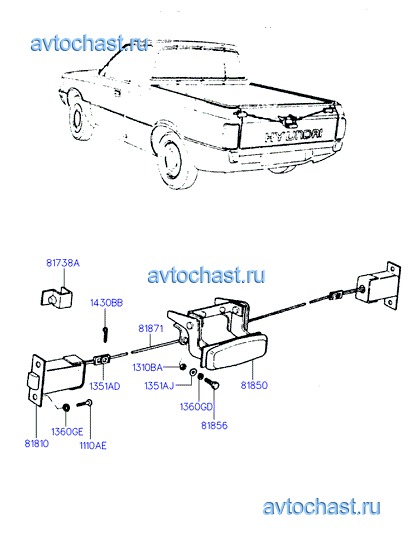 avtochast.ru

HYUNDAI

81738A

avtochast.ru

1430BB

81871

1310BA

1351AD

1351AJ

81850

1360GD

81856

1360GE

81810

1110AE

avtochast.ru