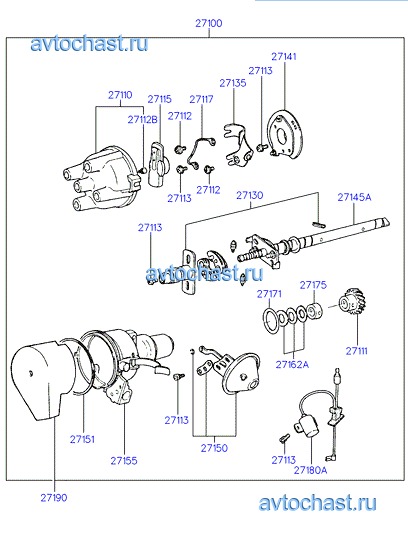 27100

avtochast.ru

27141
27113
27135
27110
27115
27117
27112B
27112
27113
27112
27130
27145A
27113
avtochast.ru
27175
27171
27111
27162A
27113
27151
27155
27150
27113
27180A
27190

avtochast.ru