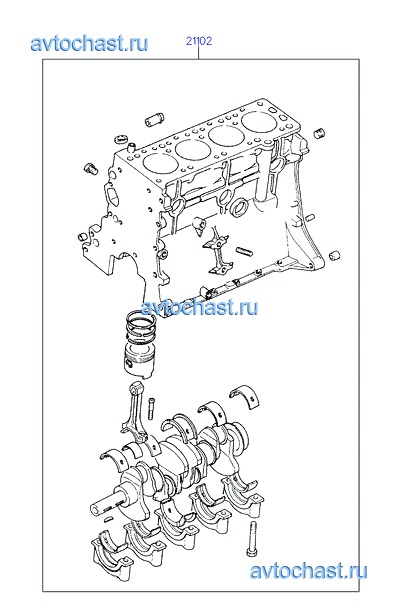 avtochast.ru

21102

avtochast.ru

avtochast.ru