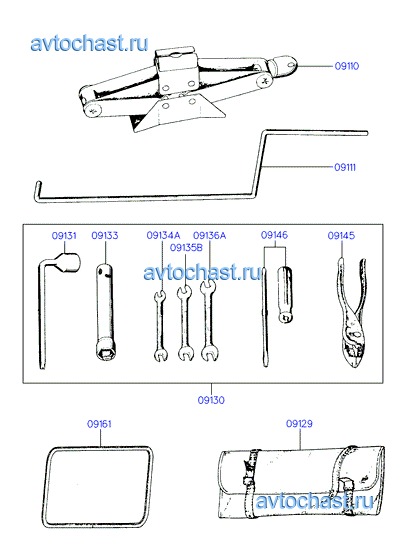 avtochast.ru

09110

09111

09131 09133 09134A 09135B 09136A 09146 09145

avtochast.ru

09130

09161 09129

avtochast.ru