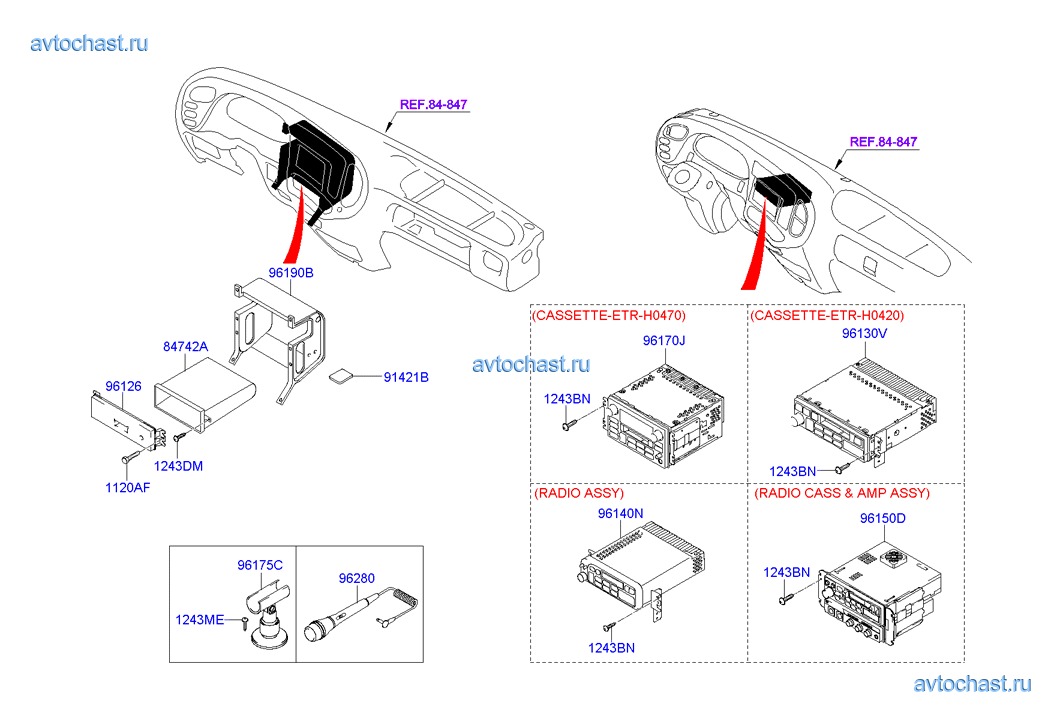 avtochast.ru

REF.84-847

REF.84-847

96190B
84742A
96126
91421B
1243DM
1120AF

avtochast.ru

(CASSETTE-ETR-H0470)
96170J
1243BN

(CASSETTE-ETR-H0420)
96130V
1243BN

(RADIO ASSY)
96140N
1243BN

(RADIO CASS & AMP ASSY)
96150D
1243BN

96175C
1243ME
96280

avtochast.ru