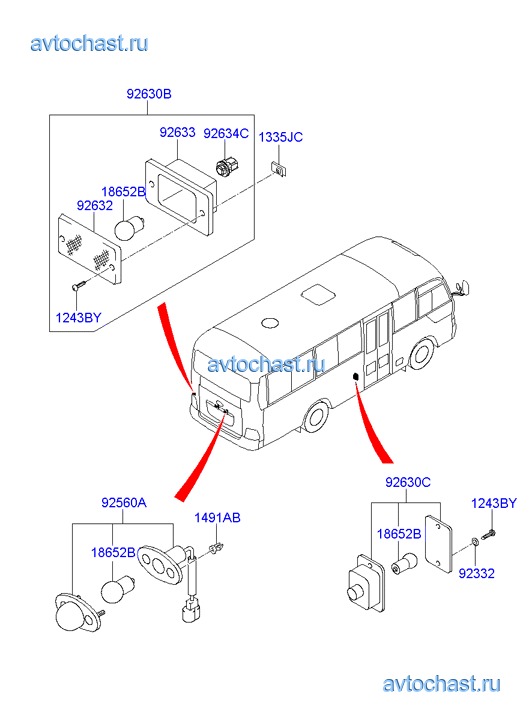 avtochast.ru

92630B

92633

92634C

1335JC

18652B

92632

1243BY

avtochast.ru

92560A

1491AB

18652B

92630C

1243BY

18652B

92332

avtochast.ru