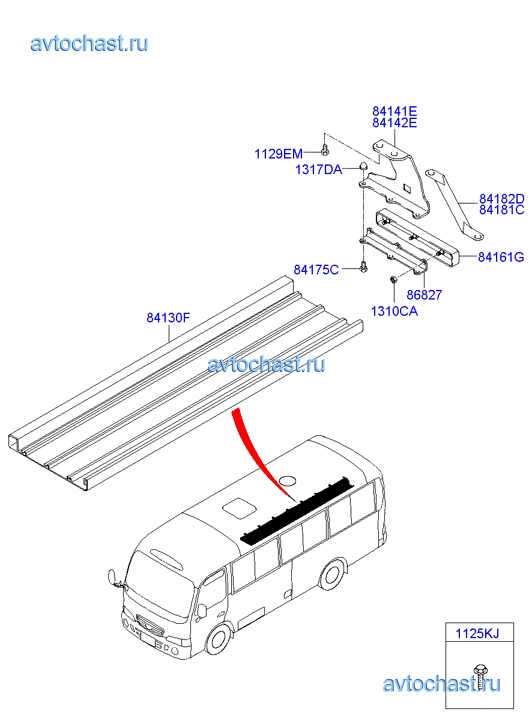 avtochast.ru

84141E
84142E

1129EM

1317DA

84182D
84181C

84161G

84175C

86827

1310CA

84130F

avtochast.ru

1125KJ

avtochast.ru