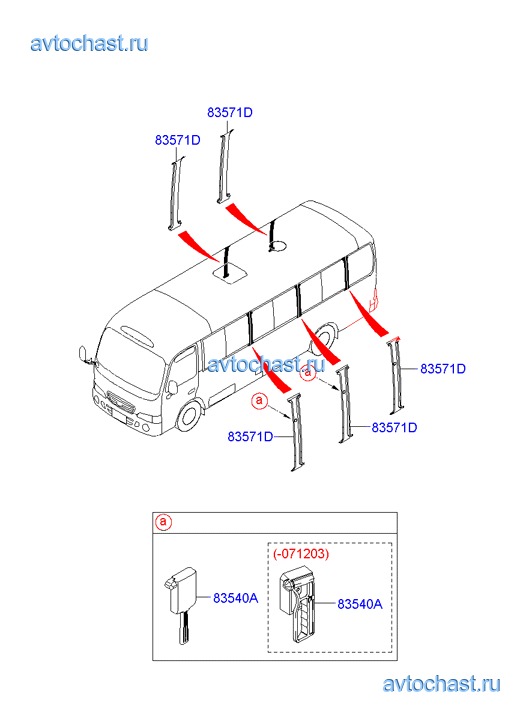 avtochast.ru

83571D

83571D

avtochast.ru

a

a

83571D

83571D

83571D

a

(-071203)

83540A

83540A

avtochast.ru