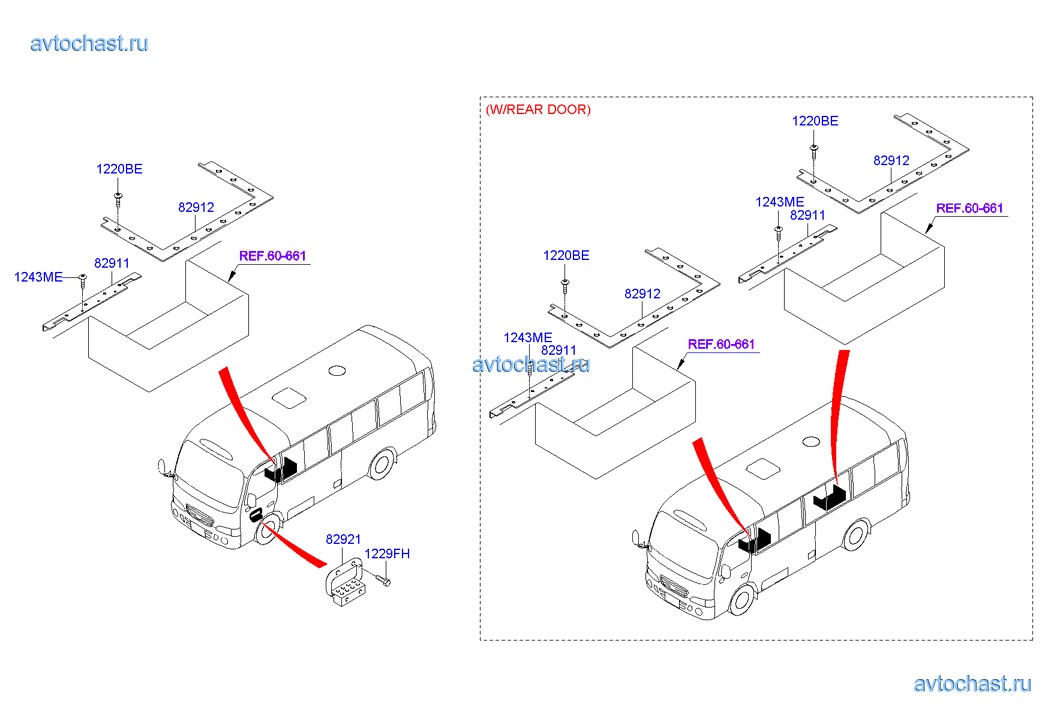 avtochast.ru

1220BE
82912
1243ME
82911
REF.60-661
82921
1229FH

(W/REAR DOOR)
1220BE
82912
1243ME
82911
REF.60-661
1220BE
82912
1243ME
82911
REF.60-661

avtochast.ru

avtochast.ru