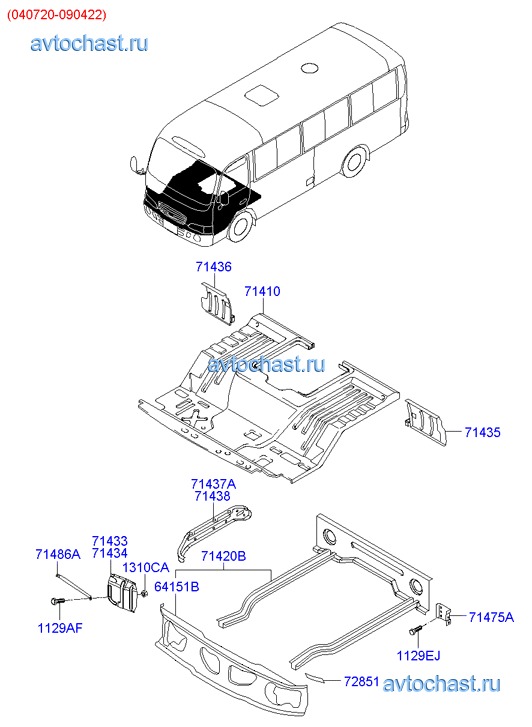 (040720-090422)

avtochast.ru

71436
71410
avtochast.ru
71435

71437A
71438

71433
71434
71486A
1310CA
71420B
64151B
1129AF
71475A
1129EJ
72851
avtochast.ru