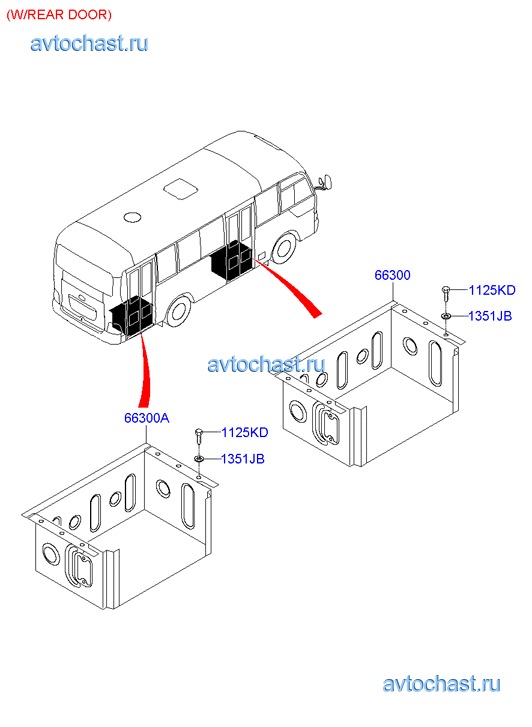 (W/REAR DOOR)

avtochast.ru

66300

1125KD

1351JB

avtochast.ru

66300A

1125KD

1351JB

avtochast.ru