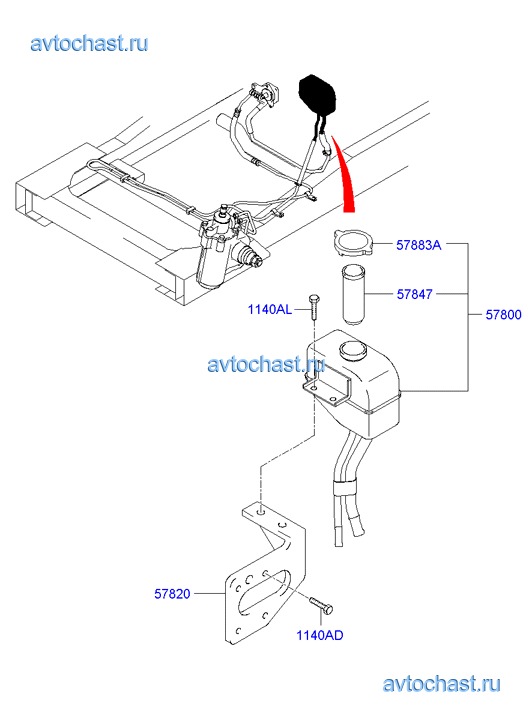 avtochast.ru

57883A

57847

57800

1140AL

avtochast.ru

57820

1140AD

avtochast.ru