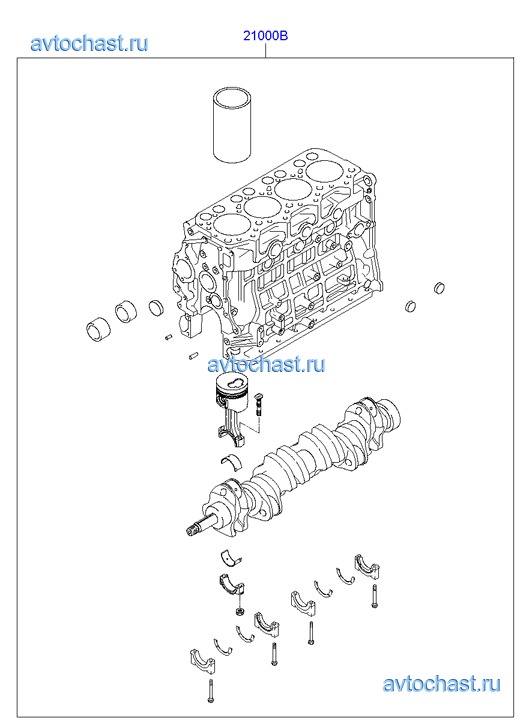 avtochast.ru

21000B

avtochast.ru

avtochast.ru