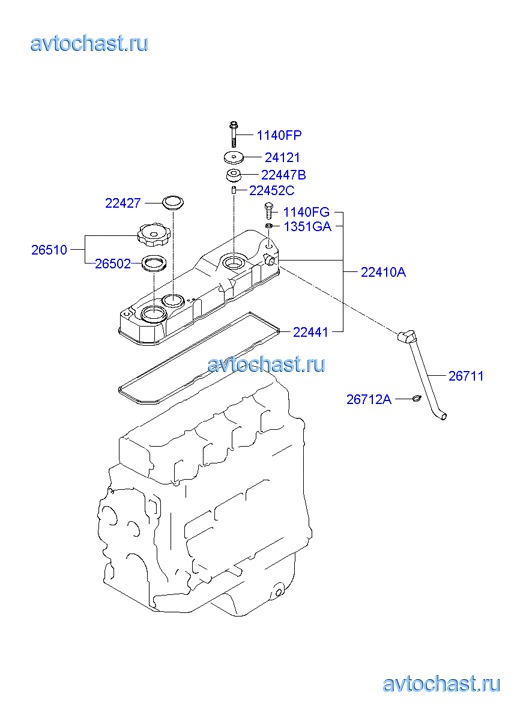 avtochast.ru

1140FP
24121
22447B
22452C
22427
1140FG
1351GA
26510
26502
22410A
22441
avtochast.ru
26711
26712A

avtochast.ru