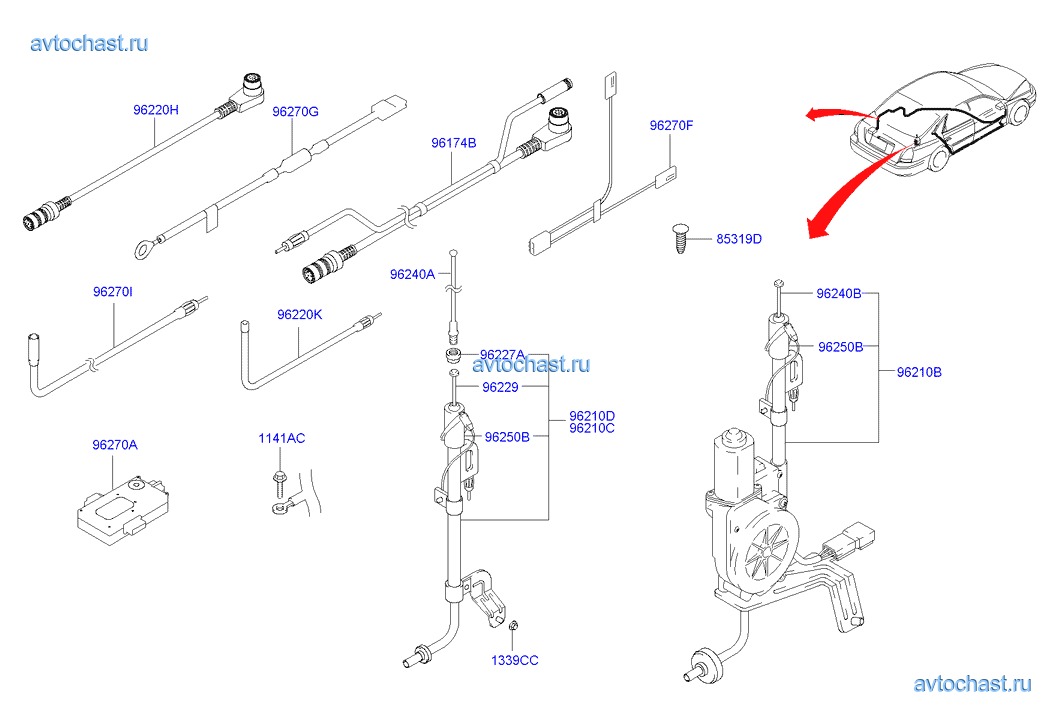 avtochast.ru

96220H

96270G

96174B

96270F

85319D

96270I

96220K

96240A

96227A

avtochast.ru

96229

96210D
96210C

96250B

96240B

96250B

96210B

96270A

1141AC

1339CC

avtochast.ru