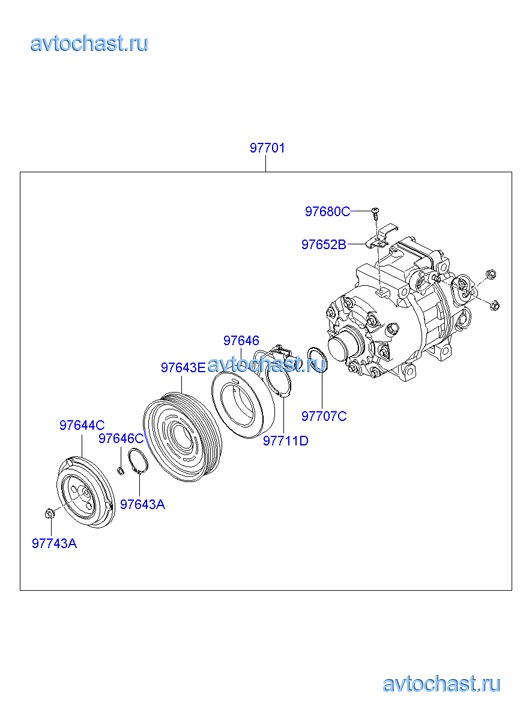 avtochast.ru

97701

97680C

97652B

97646

97643E

avtochast.ru

97707C

97711D

97644C

97646C

97643A

97743A

avtochast.ru