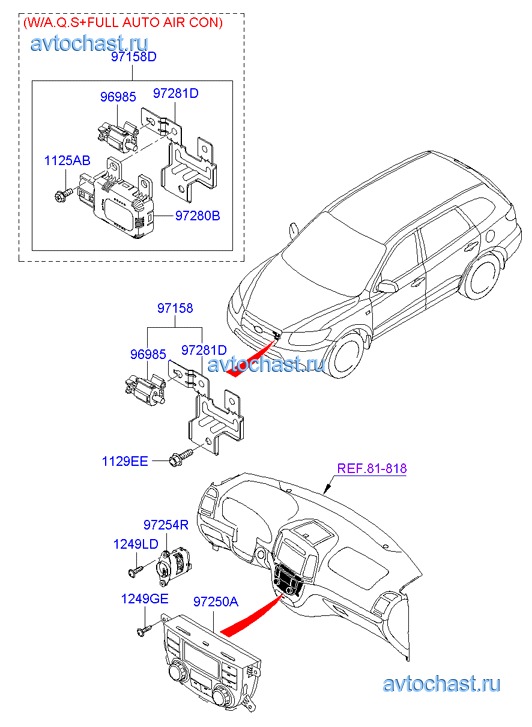 (W/A.Q.S+FULL AUTO AIR CON)
avtochast.ru
97158D
96985
97281D
1125AB
97280B
97158
96985
97281D
avtochast.ru
1129EE
REF.81-818
97254R
1249LD
1249GE
97250A
avtochast.ru