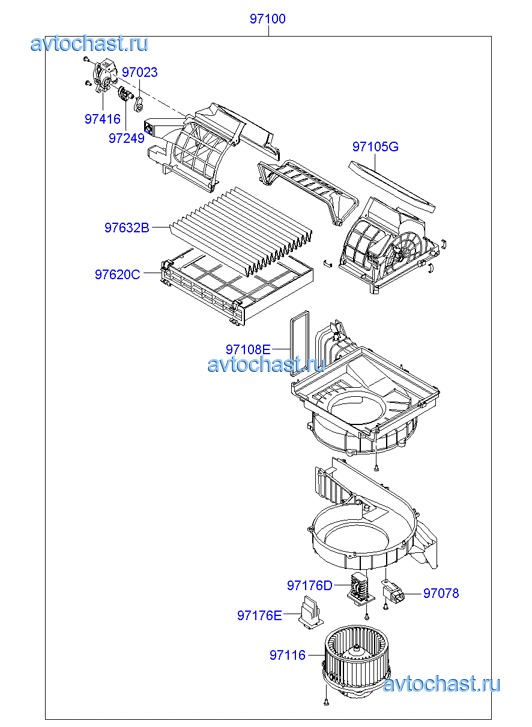 97100

avtochast.ru

97023

97416

97249

97105G

97632B

97620C

97108E

avtochast.ru

97176D

97078

97176E

97116

avtochast.ru